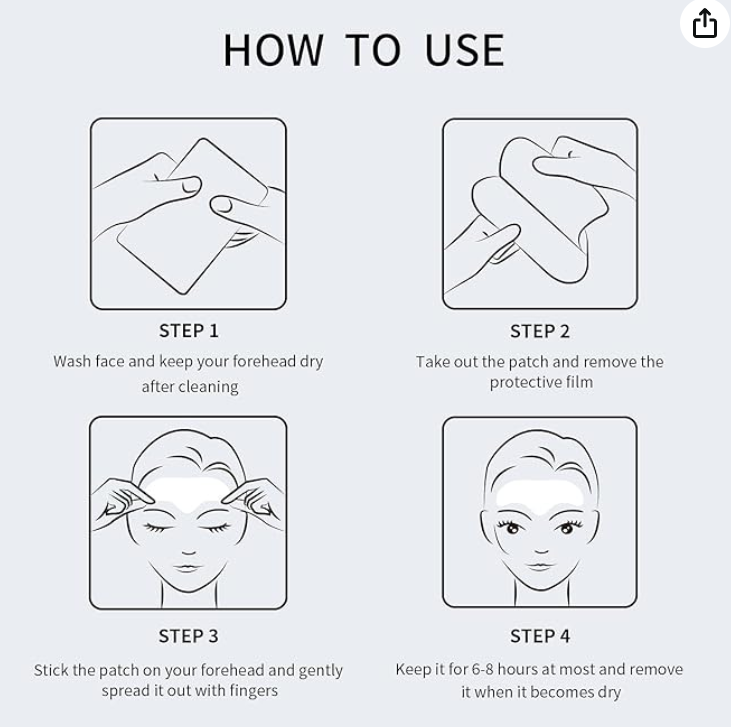 HOW TO USE

STEP 1
Wash face and keep your forehead dry after cleaning

STEP 2
Take out the patch and remove the protective film

STEP 3
Stick the patch on your forehead and gently spread it out with fingers

STEP 4
Keep it for 6-8 hours at most and remove it when it becomes dry